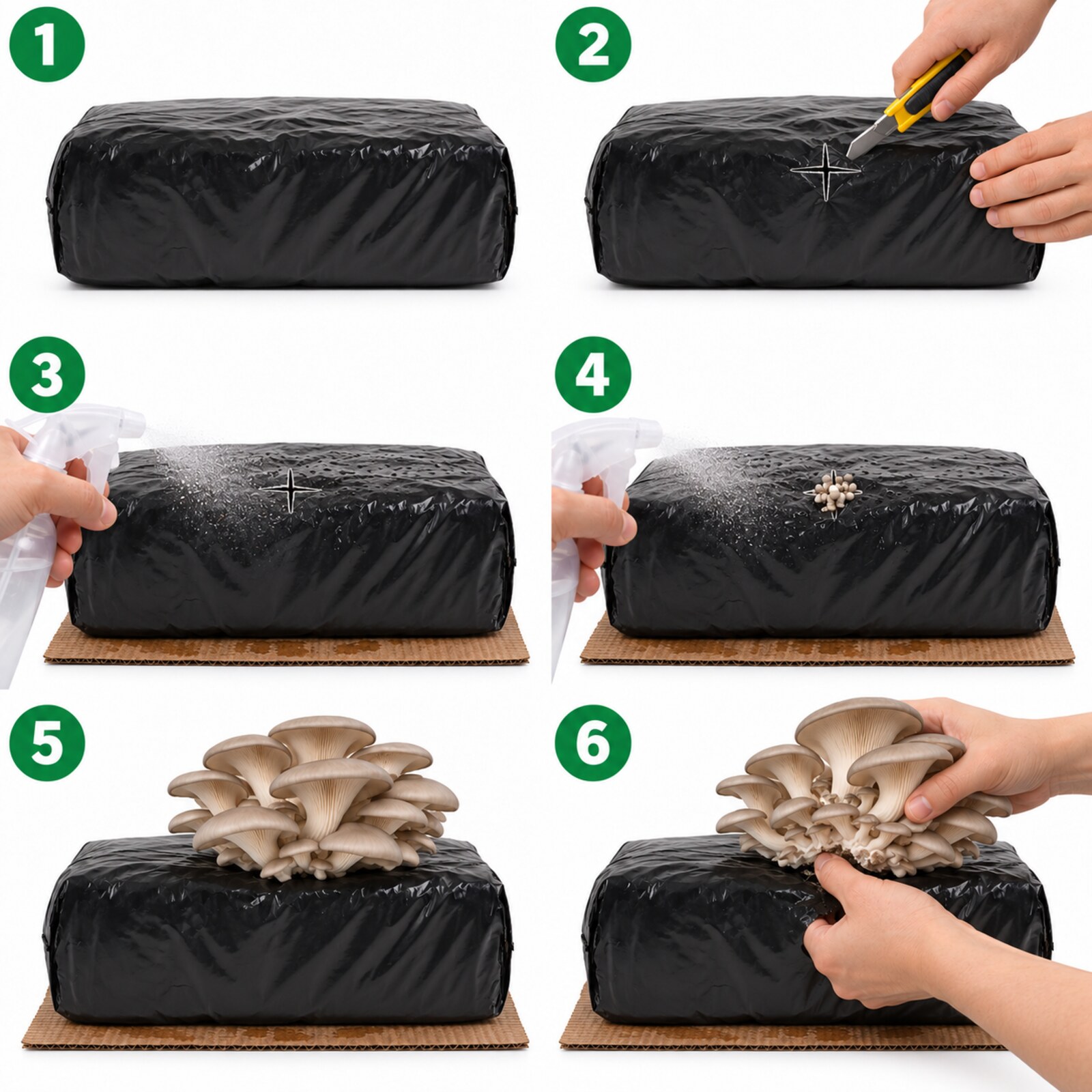 1

2

3

4

5

6